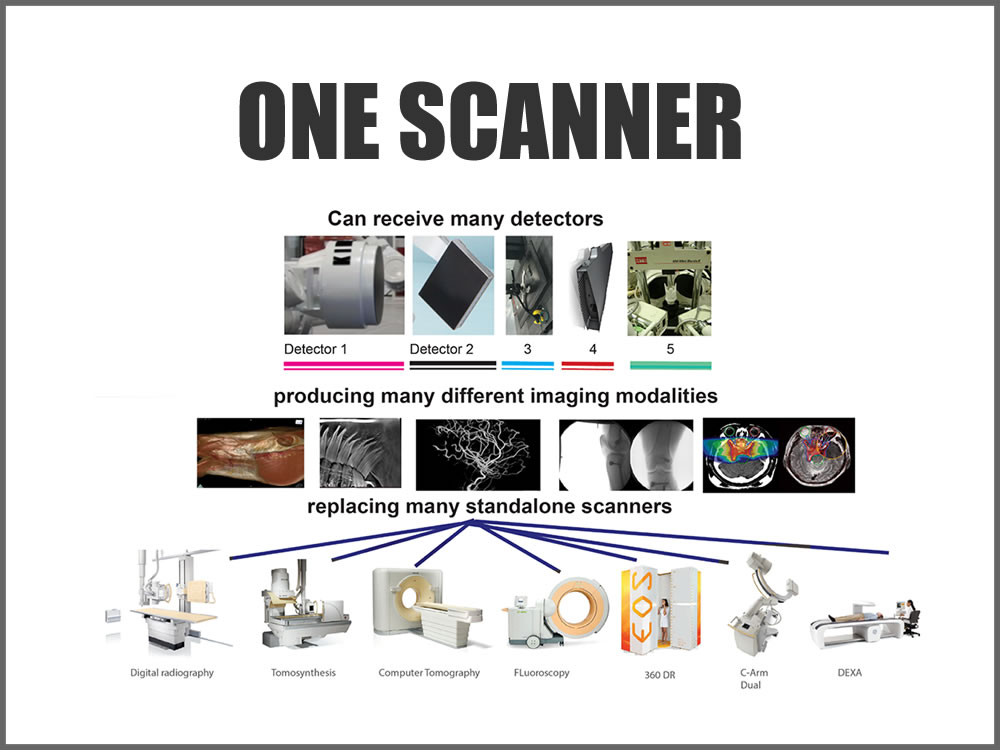 ONE SCANNER

Can receive many detectors

Detector 1 Detector 2 3 4 5

producing many different imaging modalities

replacing many standalone scanners

EOS

Digital radiography Tomosynthesis Computer Tomography FLuoroscopy 360 DR C-Arm Dual DEXA